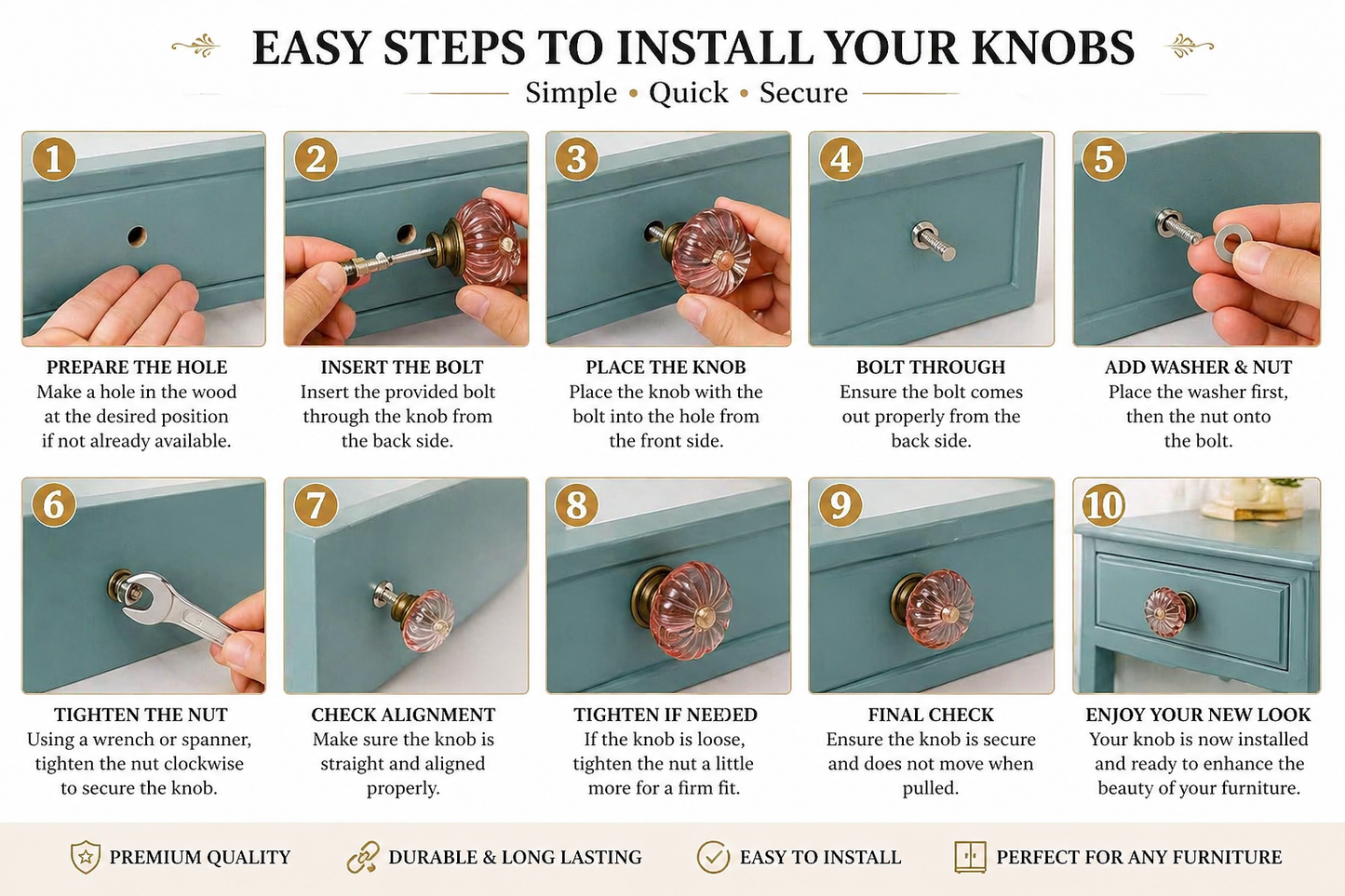 EASY STEPS TO INSTALL YOUR KNOBS

Simple • Quick • Secure

1

PREPARE THE HOLE
Make a hole in the wood at the desired position if not already available.

2

INSERT THE BOLT
Insert the provided bolt through the knob from the back side.

3

PLACE THE KNOB
Place the knob with the bolt into the hole from the front side.

4

BOLT THROUGH
Ensure the bolt comes out properly from the back side.

5

ADD WASHER & NUT
Place the washer first, then the nut onto the bolt.

6

TIGHTEN THE NUT
Using a wrench or spanner, tighten the nut clockwise to secure the knob.

7

CHECK ALIGNMENT
Make sure the knob is straight and aligned properly.

8

TIGHTEN IF NEEDED
If the knob is loose, tighten the nut a little more for a firm fit.

9

FINAL CHECK
Ensure the knob is secure and does not move when pulled.

10

ENJOY YOUR NEW LOOK
Your knob is now installed and ready to enhance the beauty of your furniture.

PREMIUM QUALITY
DURABLE & LONG LASTING
EASY TO INSTALL
PERFECT FOR ANY FURNITURE